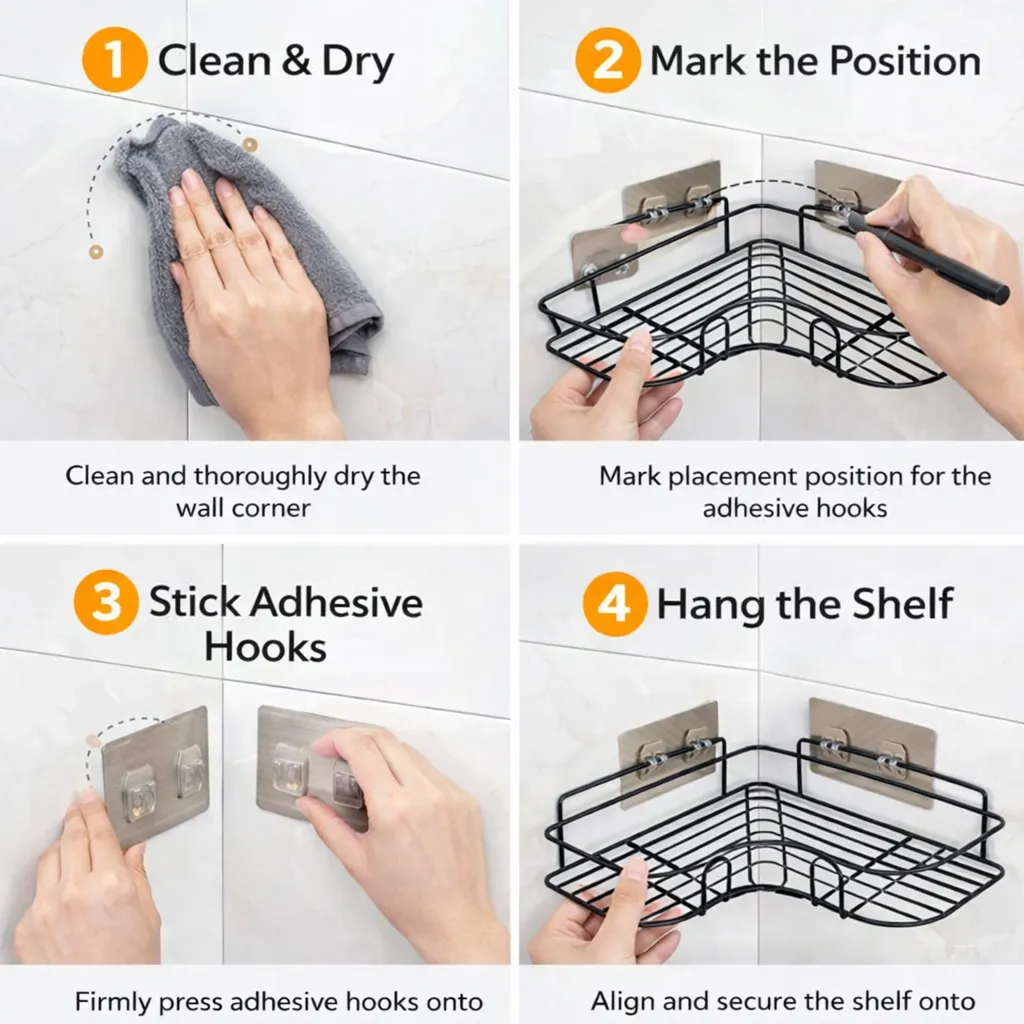 1 Clean & Dry

Clean and thoroughly dry the wall corner

2 Mark the Position

Mark placement position for the adhesive hooks

3 Stick Adhesive Hooks

Firmly press adhesive hooks onto

4 Hang the Shelf

Align and secure the shelf onto