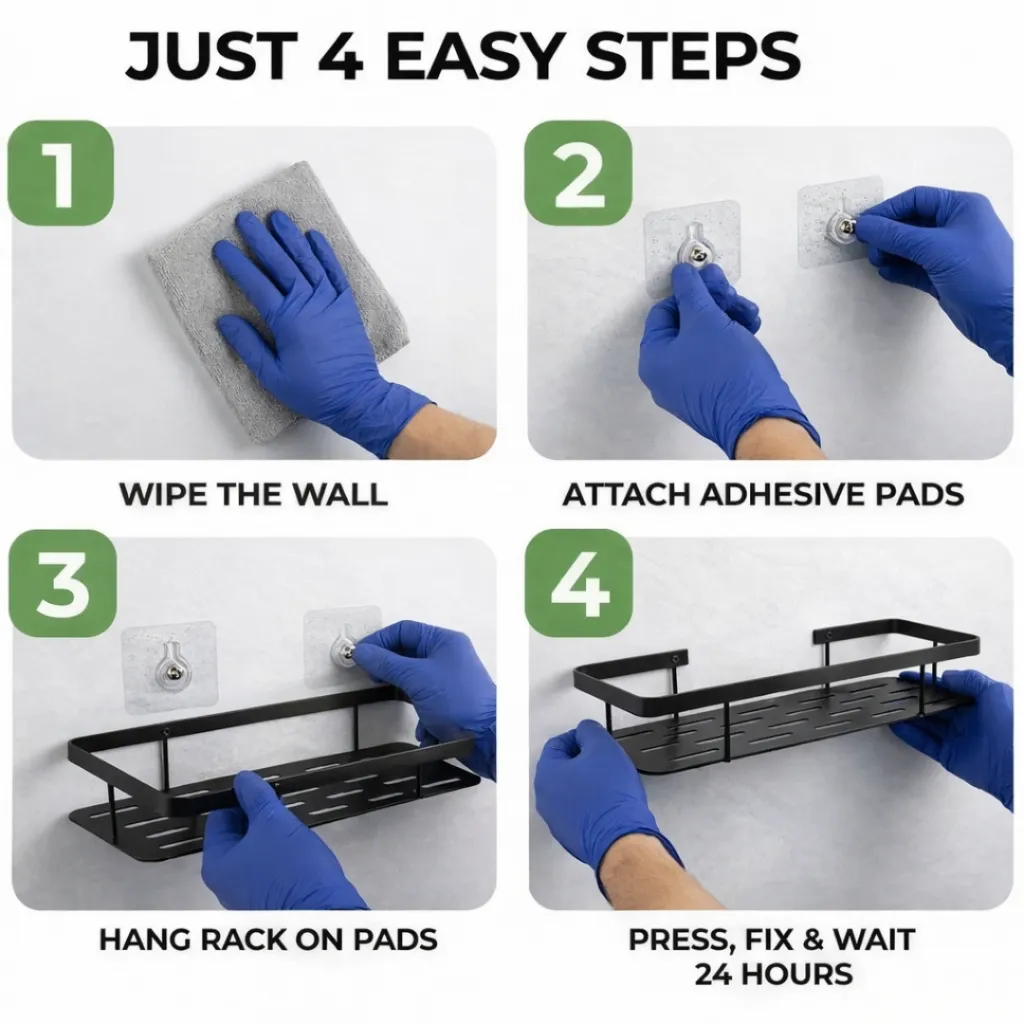 JUST 4 EASY STEPS

1

WIPE THE WALL

2

ATTACH ADHESIVE PADS

3

HANG RACK ON PADS

4

PRESS, FIX & WAIT 24 HOURS